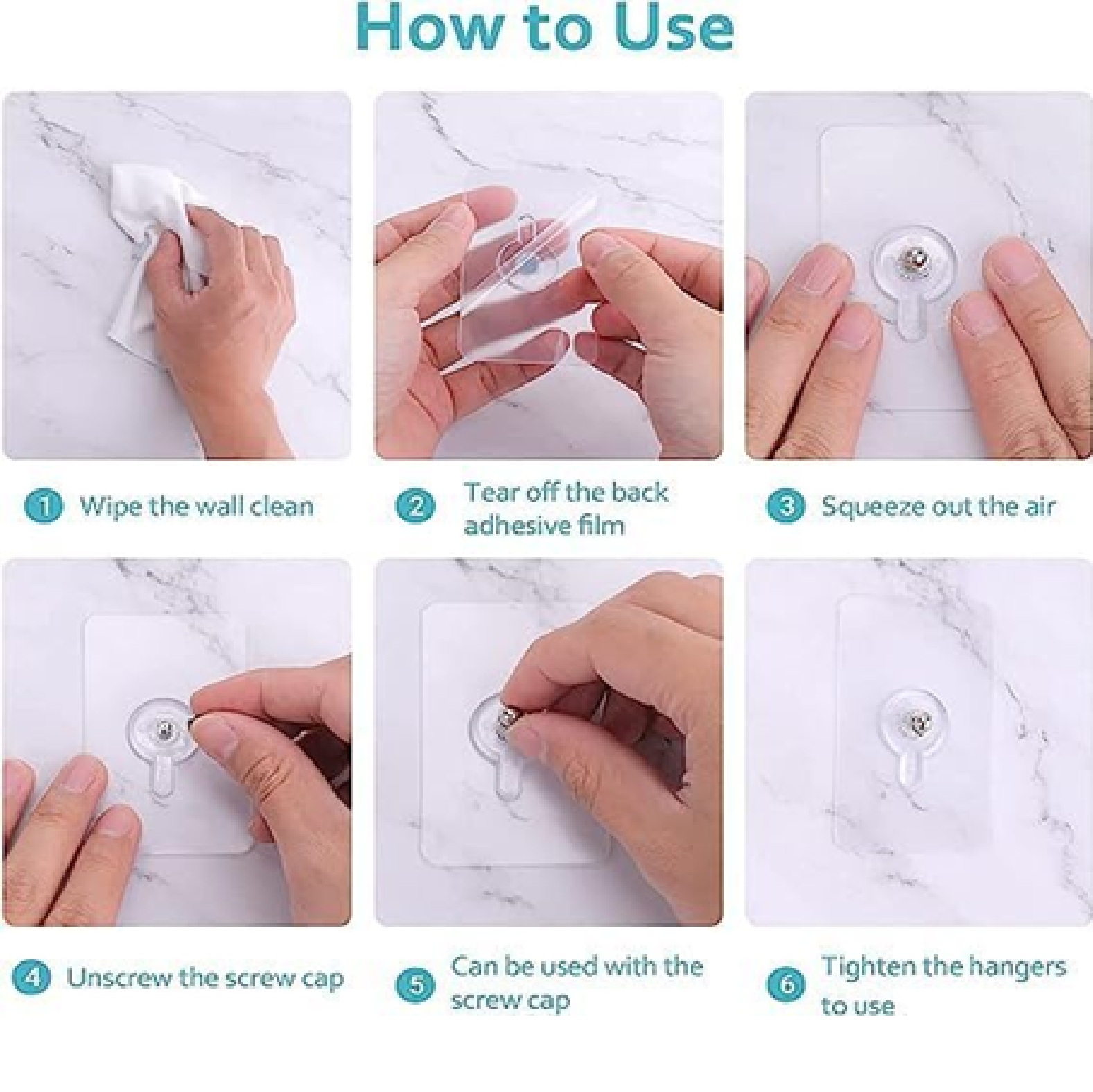 How to Use

1 Wipe the wall clean

2 Tear off the back adhesive film

3 Squeeze out the air

4 Unscrew the screw cap

5 Can be used with the screw cap

6 Tighten the hangers to use